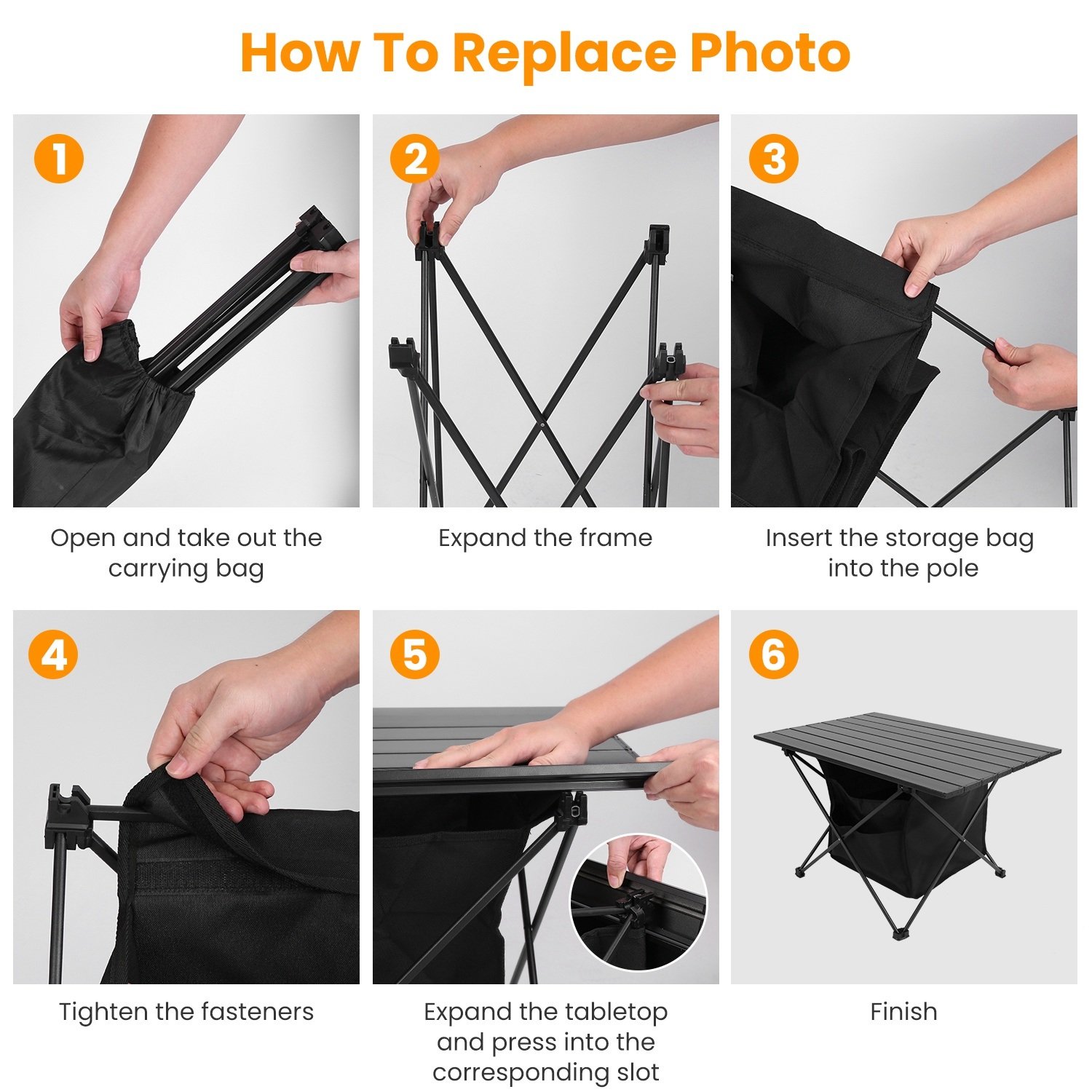 How To Replace Photo

1

Open and take out the carrying bag

2

Expand the frame

3

Insert the storage bag into the pole

4

Tighten the fasteners

5

Expand the tabletop and press into the corresponding slot

6

Finish